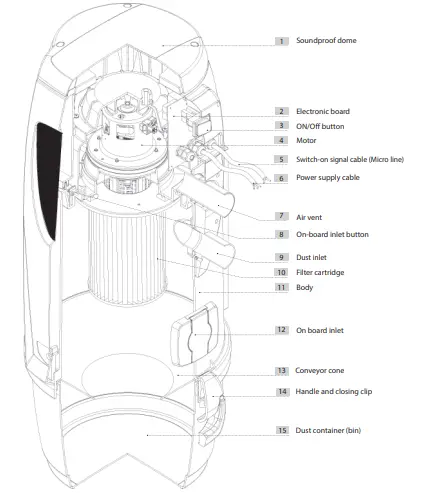 1 Soundproof dome
2 Electronic board
3 ON/Off button
4 Motor
5 Switch-on signal cable (Micro line)
6 Power supply cable
7 Air vent
8 On-board inlet button
9 Dust inlet
10 Filter cartridge
11 Body
12 On board inlet
13 Conveyor cone
14 Handle and closing clip
15 Dust container (bin)